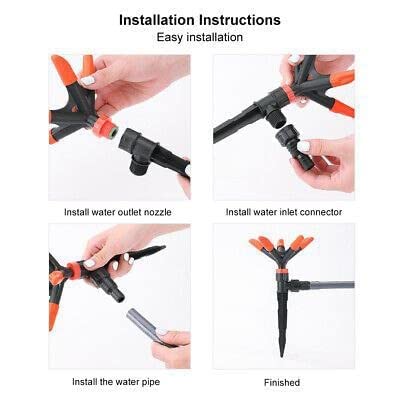 Installation Instructions
Easy installation

Install water outlet nozzle

Install water inlet connector

Install the water pipe

Finished