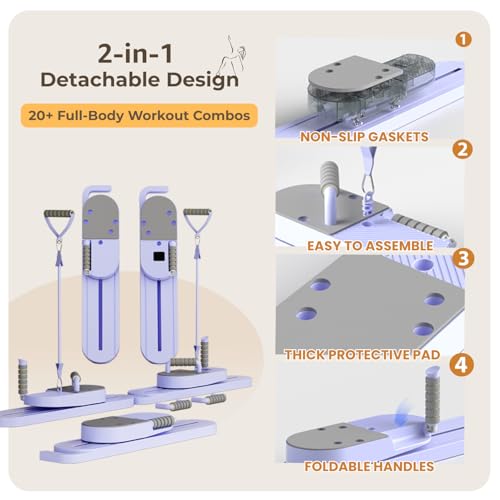 2-in-1
Detachable Design

20+ Full-Body Workout Combos

1
NON-SLIP GASKETS

2
EASY TO ASSEMBLE

3
THICK PROTECTIVE PAD

4
FOLDABLE HANDLES