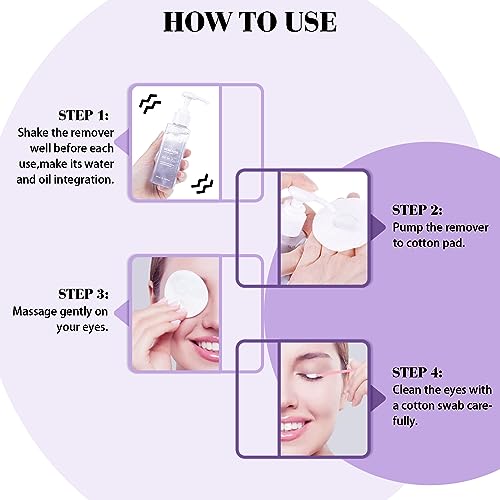 HOW TO USE

STEP 1:
Shake the remover well before each use,make its water and oil integration.

STEP 2:
Pump the remover to cotton pad.

STEP 3:
Massage gently on your eyes.

STEP 4:
Clean the eyes with a cotton swab carefully.