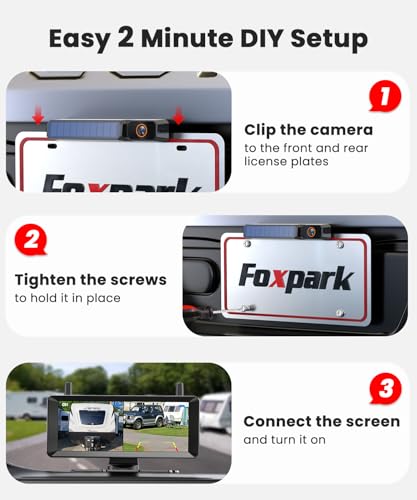 Easy 2 Minute DIY Setup

Foxpark

1

Clip the camera
to the front and rear license plates

2

Tighten the screws
to hold it in place

Foxpark

3

Connect the screen
and turn it on