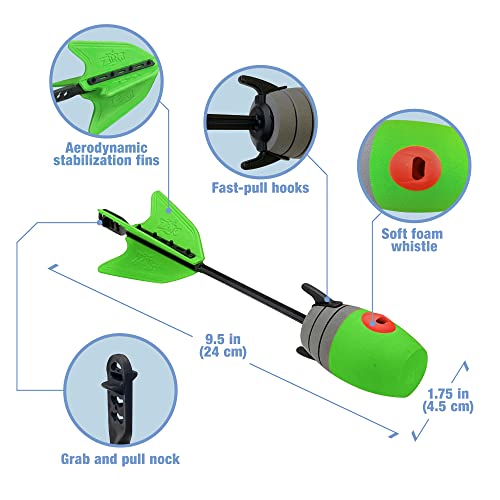 Aerodynamic stabilization fins

Fast-pull hooks

Soft foam whistle

9.5 in
(24 cm)

1.75 in
(4.5 cm)

Grab and pull nock