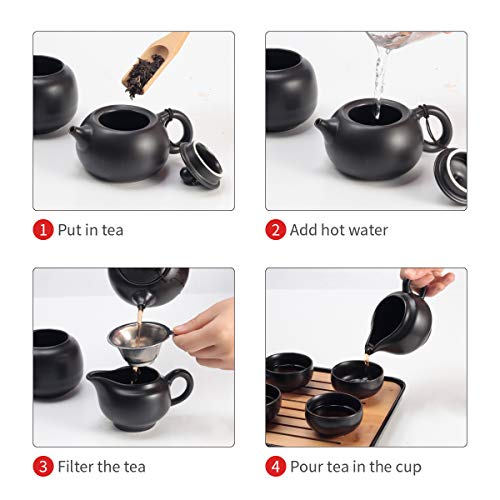 1 Put in tea

2 Add hot water

3 Filter the tea

4 Pour tea in the cup