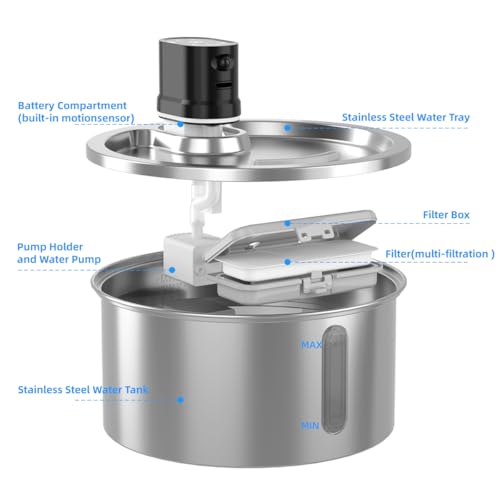 Battery Compartment (built-in motionsensor)

Stainless Steel Water Tray

Filter Box

Pump Holder and Water Pump

Filter(multi-filtration )

MAX

Stainless Steel Water Tank

MIN