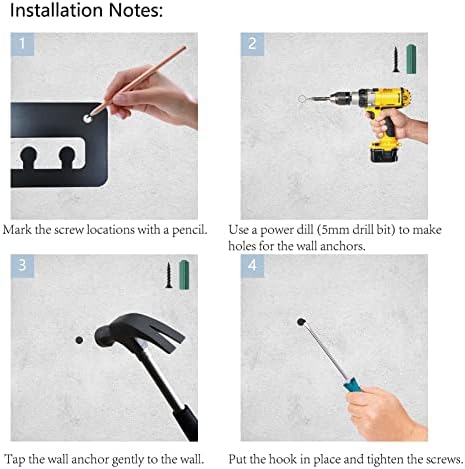 Installation Notes:

1

Mark the screw locations with a pencil.

2

Use a power dill (5mm drill bit) to make holes for the wall anchors.

3

Tap the wall anchor gently to the wall.

4

Put the hook in place and tighten the screws.