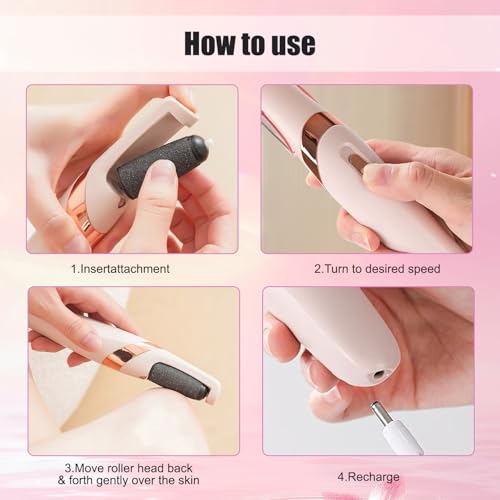 How to use

1.Insertattachment

2.Turn to desired speed

3.Move roller head back & forth gently over the skin

4.Recharge