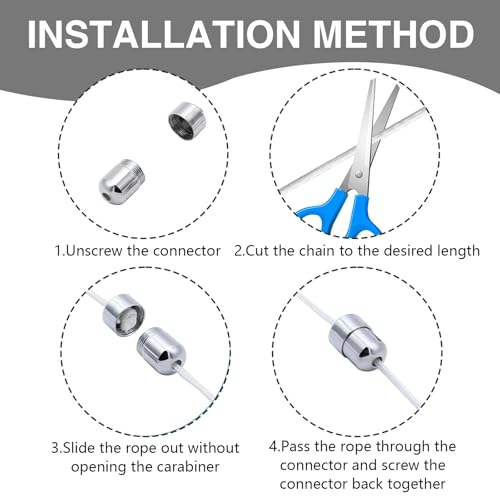 INSTALLATION METHOD

1.Unscrew the connector

2.Cut the chain to the desired length

3.Slide the rope out without opening the carabiner

4.Pass the rope through the connector and screw the connector back together