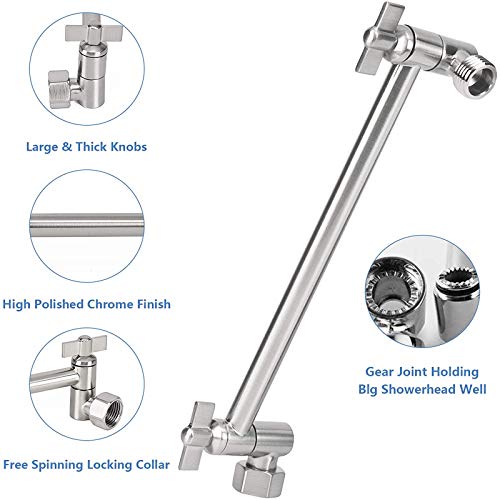 Large & Thick Knobs

High Polished Chrome Finish

Free Spinning Locking Collar

Gear Joint Holding
Blg Showerhead Well