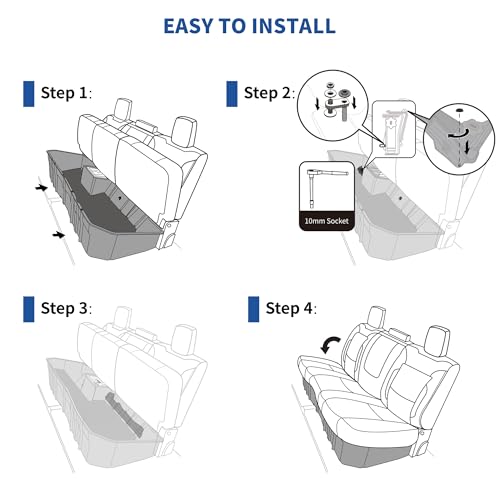 EASY TO INSTALL

Step 1:

Step 2:

10mm Socket

Step 3:

Step 4: