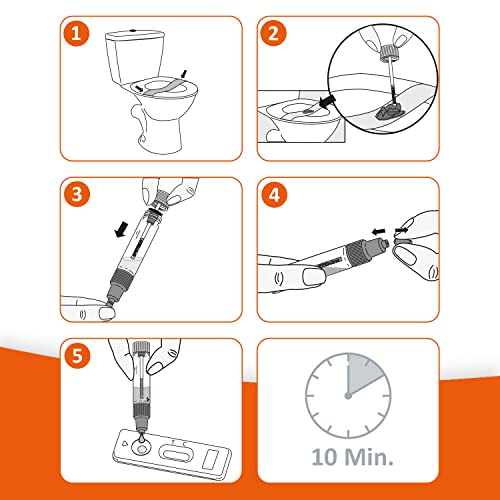 1

2

3

4

5

T C

10 Min.