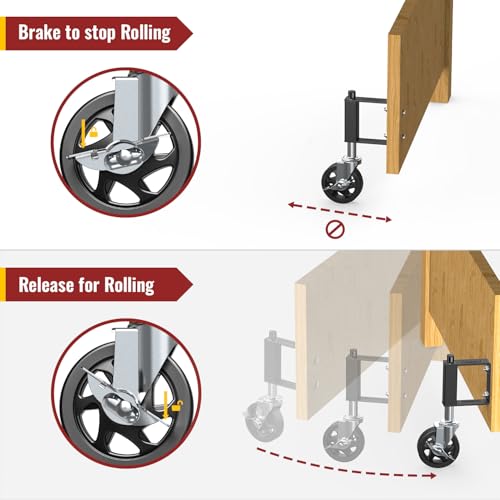 Brake to stop Rolling

Release for Rolling