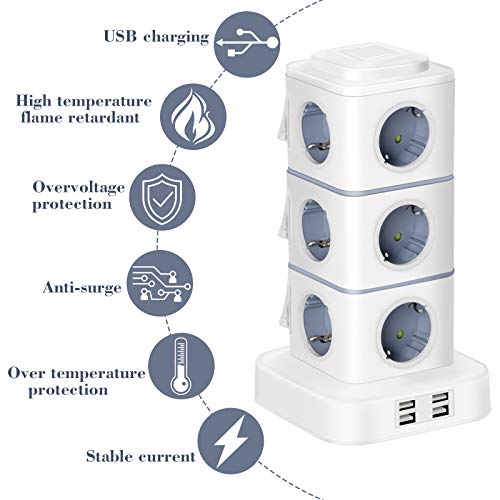 USB charging

High temperature flame retardant

Overvoltage protection

Anti-surge

Over temperature protection

Stable current