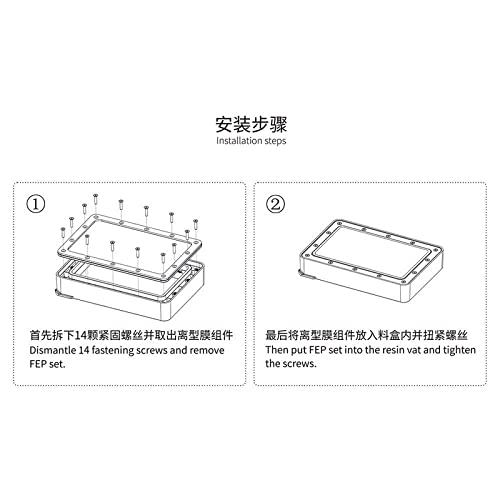 安装步骤
Installation steps

①

首先拆下14颗紧固螺丝并取出离型膜组件
Dismantle 14 fastening screws and remove FEP set.

②

最后将离型膜组件放入料盒内并扭紧螺丝
Then put FEP set into the resin vat and tighten the screws.