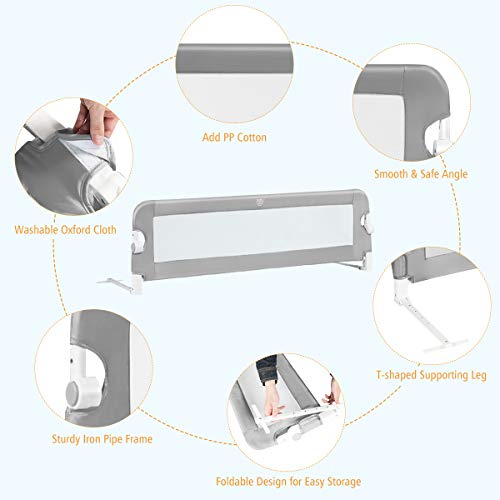 Add PP Cotton

Smooth & Safe Angle

Washable Oxford Cloth

T-shaped Supporting Leg

Sturdy Iron Pipe Frame

Foldable Design for Easy Storage