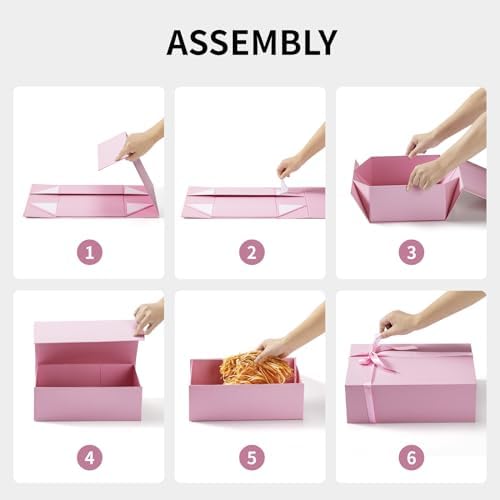 ASSEMBLY

1

2

3

4

5

6