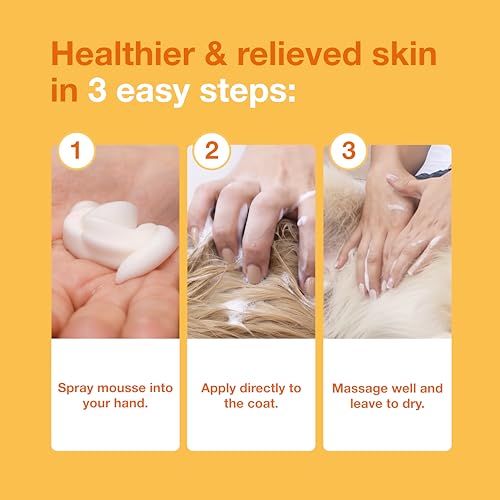 Healthier & relieved skin in 3 easy steps:

1

Spray mousse into your hand.

2

Apply directly to the coat.

3

Massage well and leave to dry.