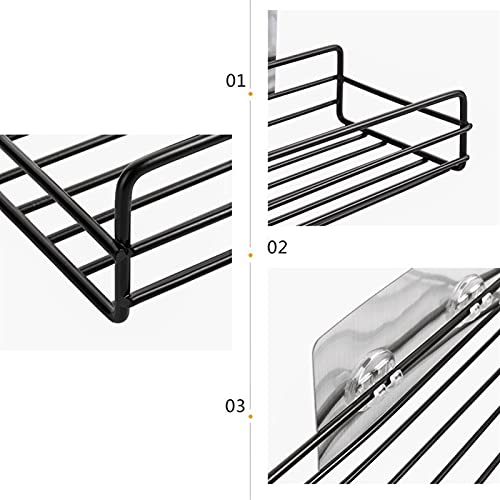 01

02

03