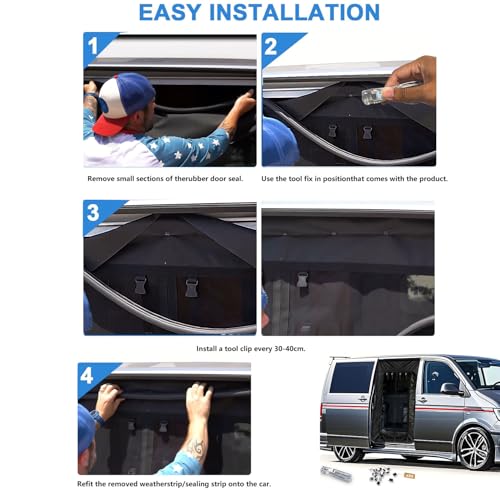 EASY INSTALLATION

1

Remove small sections of therubber door seal.

2

Use the tool fix in positionthat comes with the product.

3

Install a tool clip every 30-40cm.

4

Refit the removed weatherstrip/sealing strip onto the car.