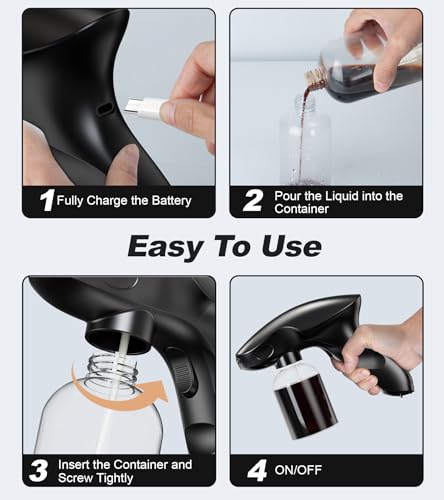 1 Fully Charge the Battery

2 Pour the Liquid into the Container

Easy To Use

3 Insert the Container and Screw Tightly

4 ON/OFF