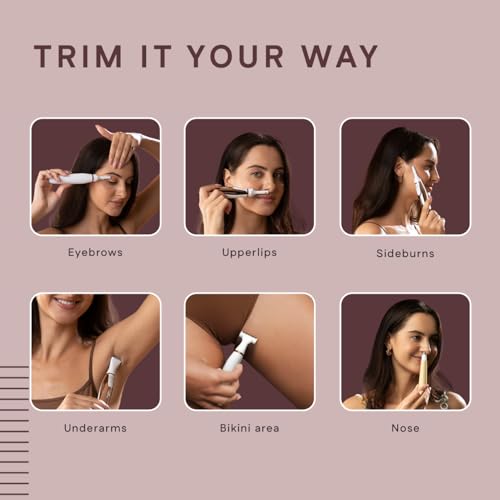 TRIM IT YOUR WAY

Eyebrows

Upperlips

Sideburns

Underarms

Bikini area

Nose