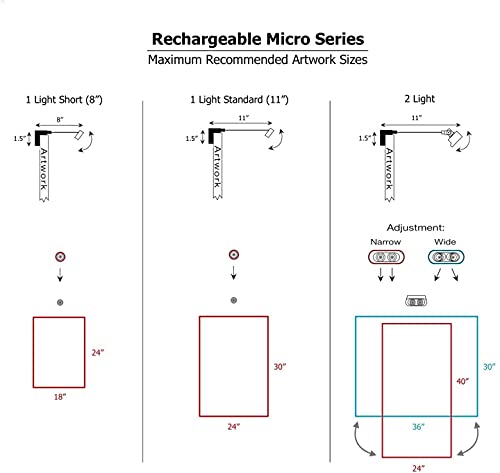 Rechargeable Micro Series

Maximum Recommended Artwork Sizes

1 Light Short (8")

8"

1.5"

Artwork

24"

18"

1 Light Standard (11")

11"

1.5"

Artwork

30"

24"

2 Light

11"

1.5"

Artwork

Adjustment:

Narrow

Wide

30"

40"

36"

24"