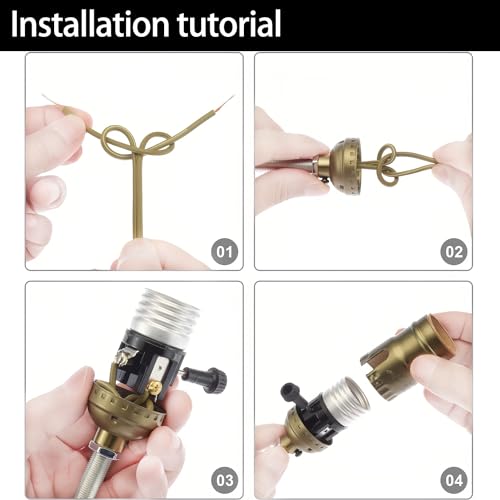 Installation tutorial

01

02

03

04