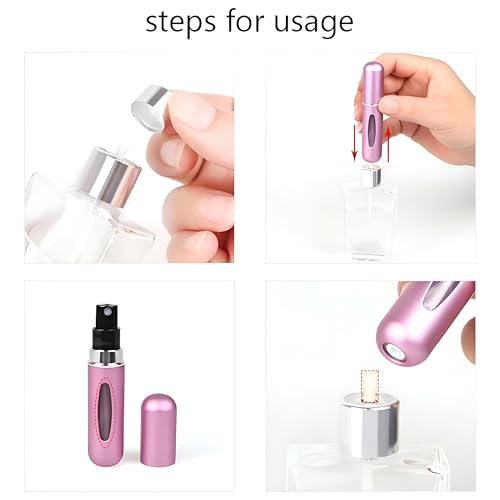 steps for usage