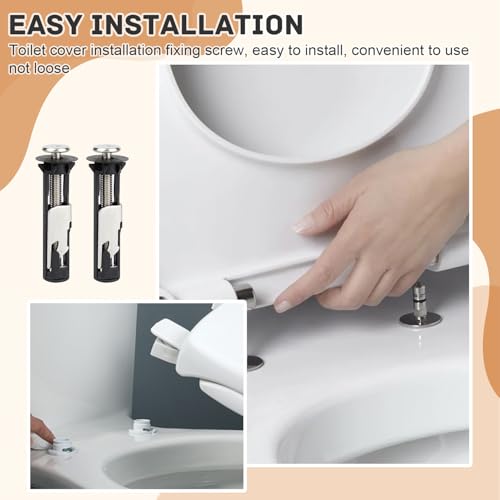 EASY INSTALLATION

Toilet cover installation fixing screw, easy to install, convenient to use not loose