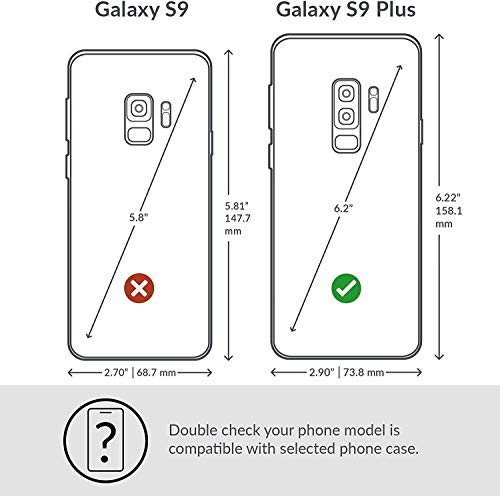 Galaxy S9

5.8"

5.81"
147.7
mm

2.70" | 68.7 mm

Galaxy S9 Plus

6.2"

6.22"
158.1
mm

2.90" | 73.8 mm

?

Double check your phone model is compatible with selected phone case.