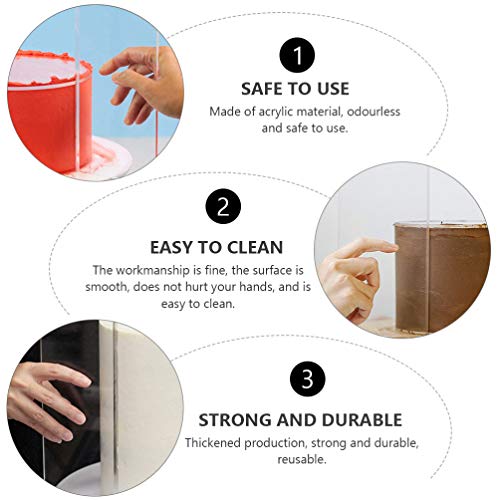 1

SAFE TO USE

Made of acrylic material, odourless and safe to use.

2

EASY TO CLEAN

The workmanship is fine, the surface is smooth, does not hurt your hands, and is easy to clean.

3

STRONG AND DURABLE

Thickened production, strong and durable, reusable.