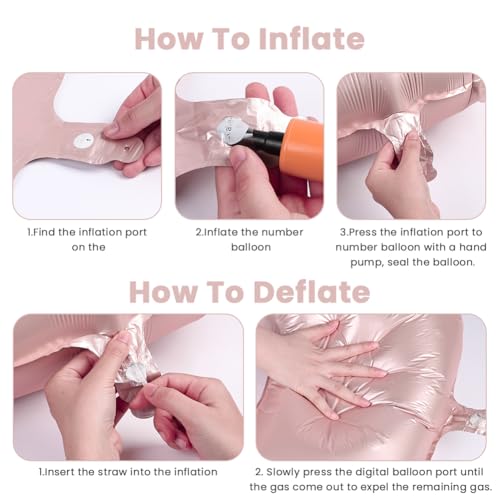 How To Inflate

1.Find the inflation port on the

2.Inflate the number balloon

3.Press the inflation port to number balloon with a hand pump, seal the balloon.

How To Deflate

1.Insert the straw into the inflation

2. Slowly press the digital balloon port until the gas come out to expel the remaining gas.