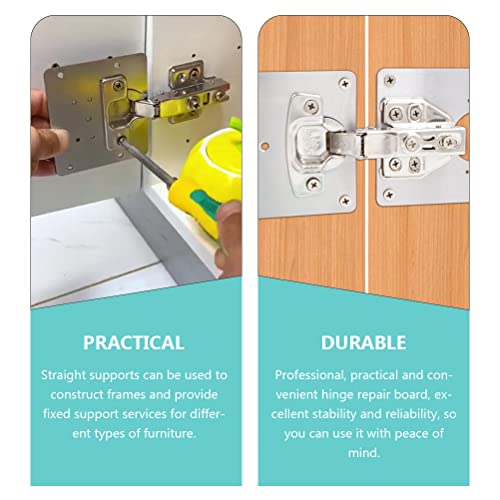 PRACTICAL

Straight supports can be used to construct frames and provide fixed support services for different types of furniture.

DURABLE

Professional, practical and convenient hinge repair board, excellent stability and reliability, so you can use it with peace of mind.