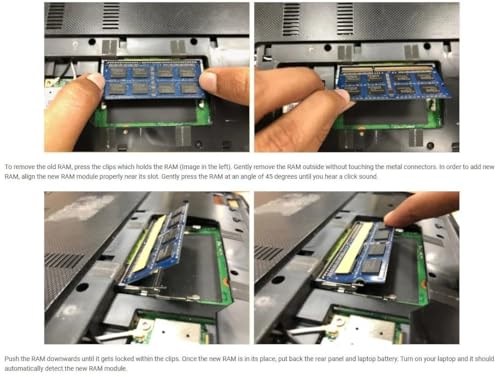 To remove the old RAM, press the clips which holds the RAM (Image in the left). Gently remove the RAM outside without touching the metal connectors. In order to add new RAM, align the new RAM module properly near its slot. Gently press the RAM at an angle of 45 degrees until you hear a click sound.

Push the RAM downwards until it gets locked within the clips. Once the new RAM is in its place, put back the rear panel and laptop battery. Turn on your laptop and it should automatically detect the new RAM module.