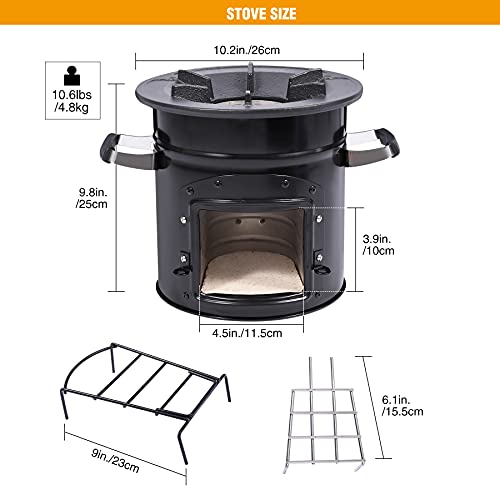 STOVE SIZE

10.2in./26cm

10.6lbs /4.8kg

9.8in. /25cm

3.9in. /10cm

4.5in./11.5cm

9in./23cm

6.1in. /15.5cm