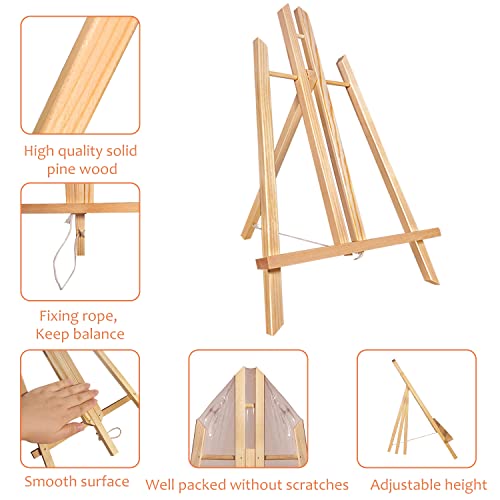 High quality solid pine wood

Fixing rope, Keep balance

Smooth surface

Well packed without scratches

Adjustable height