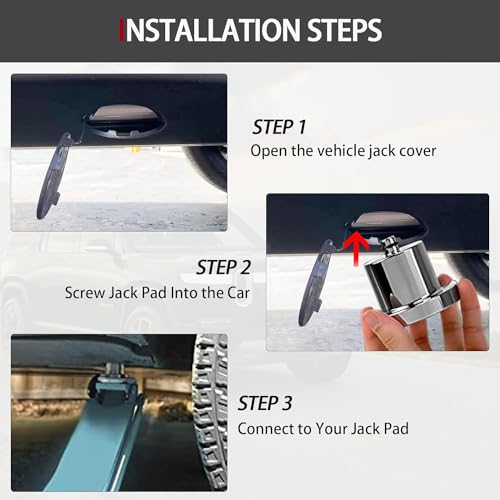 INSTALLATION STEPS

STEP 1
Open the vehicle jack cover

STEP 2
Screw Jack Pad Into the Car

STEP 3
Connect to Your Jack Pad