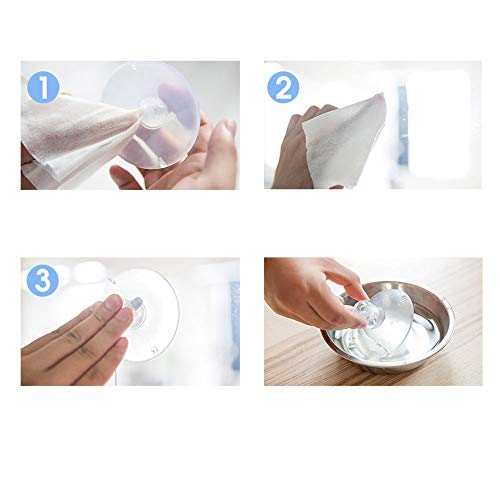 1

2

3