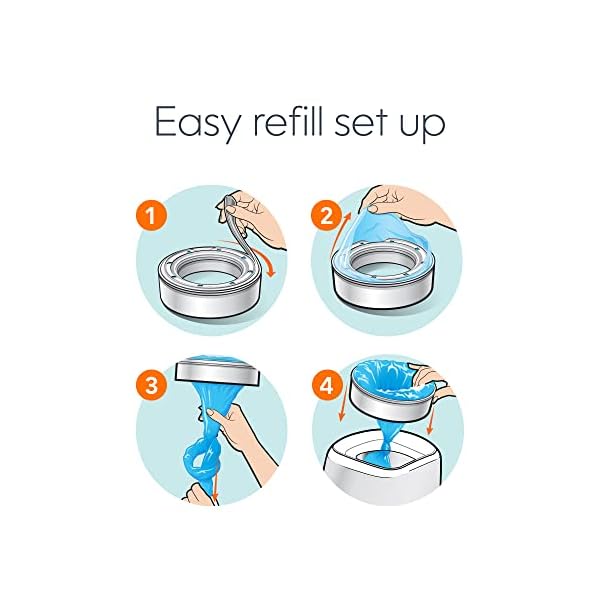 Easy refill set up

1

2

3

4