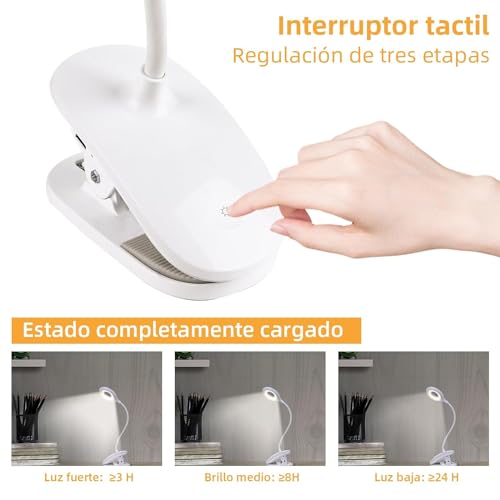 Interruptor tactil
Regulación de tres etapas

Estado completamente cargado

Luz fuerte: ≥3 H

Brillo medio: ≥8H

Luz baja: ≥24 H