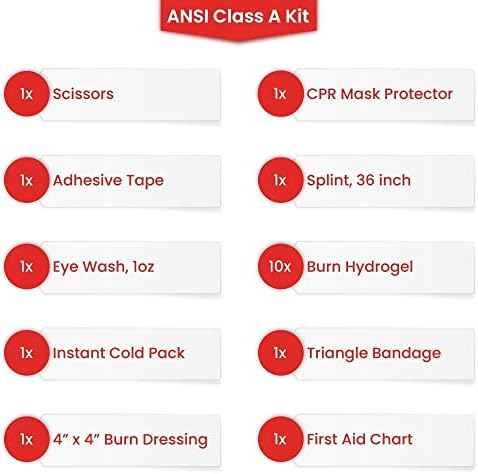 ANSI Class A Kit

1x Scissors

1x Adhesive Tape

1x Eye Wash, 1oz

1x Instant Cold Pack

1x 4" x 4" Burn Dressing

1x CPR Mask Protector

1x Splint, 36 inch

10x Burn Hydrogel

1x Triangle Bandage

1x First Aid Chart