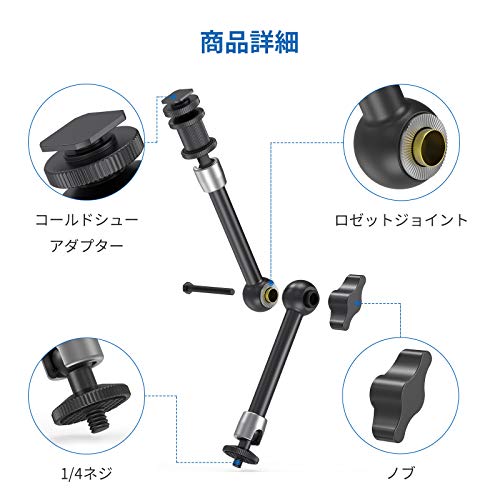 商品詳細

コールドシュー
アダプター

ロゼットジョイント

1/4ネジ

ノブ