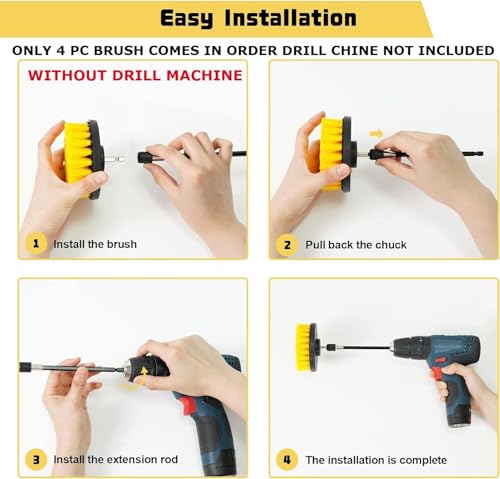 Easy Installation

ONLY 4 PC BRUSH COMES IN ORDER DRILL CHINE NOT INCLUDED

WITHOUT DRILL MACHINE

1 Install the brush

2 Pull back the chuck

3 Install the extension rod

4 The installation is complete