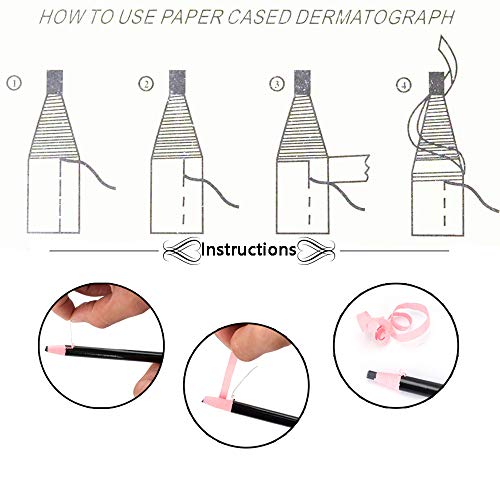 HOW TO USE PAPER CASED DERMATOGRAPH

①

②

③

④

Instructions