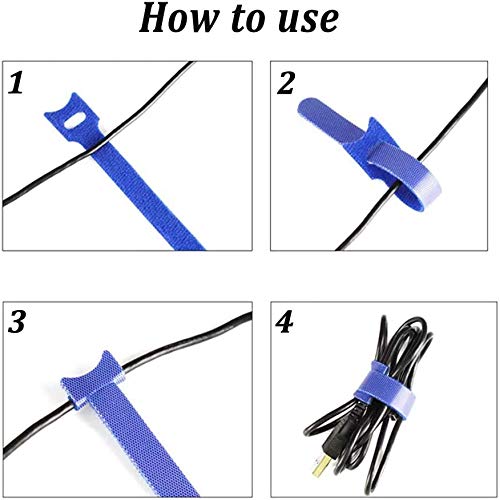 How to use

1

2

3

4