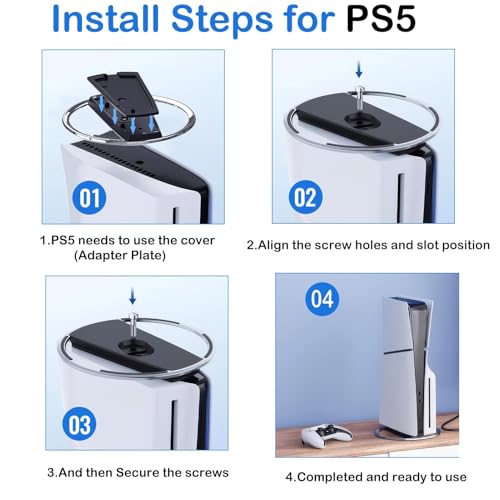 Install Steps for PS5

01

1.PS5 needs to use the cover (Adapter Plate)

02

2.Align the screw holes and slot position

03

3.And then Secure the screws

04

4.Completed and ready to use