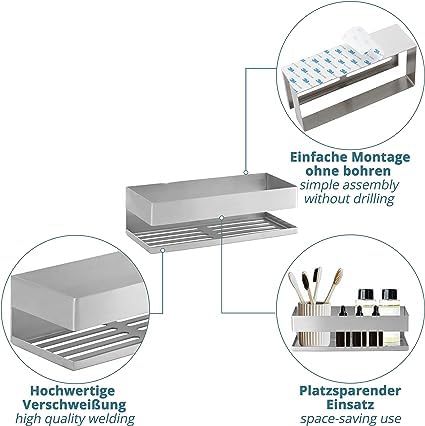 Einfache Montage ohne bohren
simple assembly without drilling

Hochwertige Verschweißung
high quality welding

Platzsparender Einsatz
space-saving use