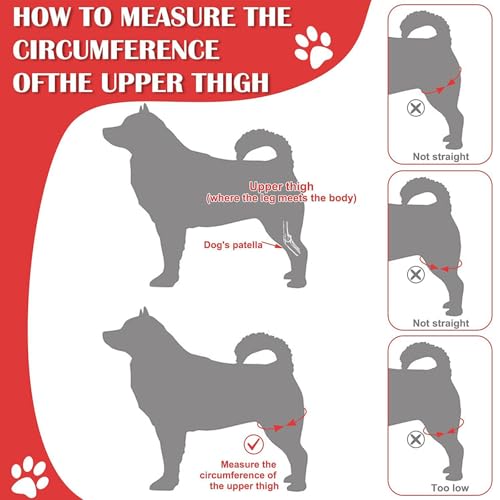 HOW TO MEASURE THE CIRCUMFERENCE OFTHE UPPER THIGH

Upper thigh
(where the leg meets the body)

Dog's patella

Measure the circumference of the upper thigh

Not straight

Not straight

Too low