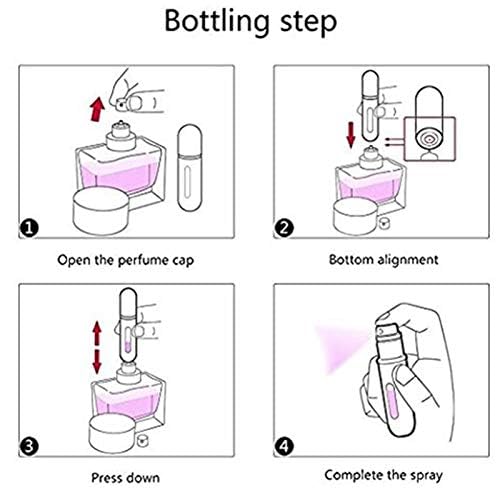 Bottling step

1

Open the perfume cap

2

Bottom alignment

3

Press down

4

Complete the spray