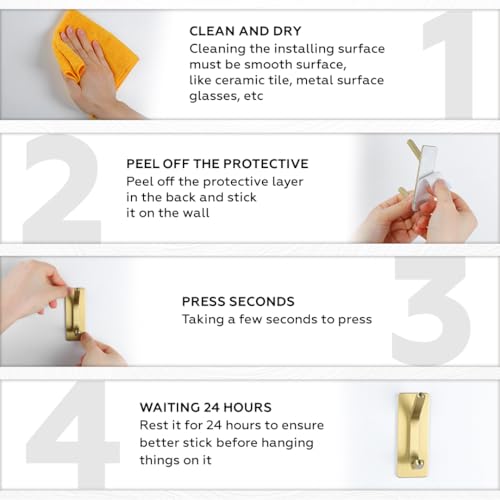 1

CLEAN AND DRY
Cleaning the installing surface must be smooth surface, like ceramic tile, metal surface glasses, etc

2

PEEL OFF THE PROTECTIVE
Peel off the protective layer in the back and stick it on the wall

3

PRESS SECONDS
Taking a few seconds to press

4

WAITING 24 HOURS
Rest it for 24 hours to ensure better stick before hanging things on it