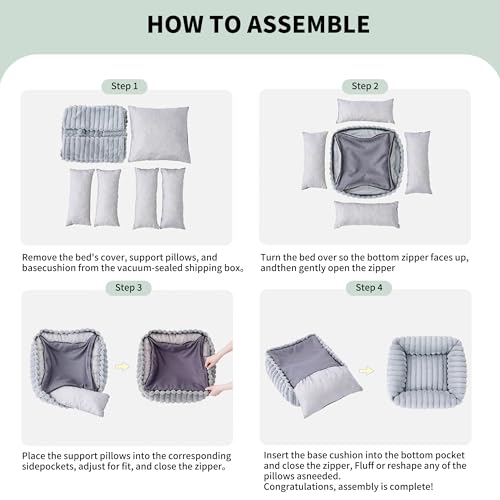 HOW TO ASSEMBLE

Step 1

Remove the bed's cover, support pillows, and basecushion from the vacuum-sealed shipping box。

Step 2

Turn the bed over so the bottom zipper faces up, andthen gently open the zipper

Step 3

Place the support pillows into the corresponding sidepockets, adjust for fit, and close the zipper。

Step 4

Insert the base cushion into the bottom pocket and close the zipper, Fluff or reshape any of the pillows asneeded.
Congratulations, assembly is complete!