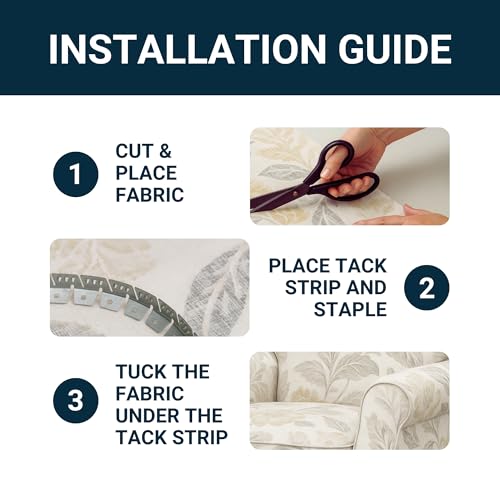 INSTALLATION GUIDE

1
CUT & PLACE FABRIC

PLACE TACK STRIP AND STAPLE
2

3
TUCK THE FABRIC UNDER THE TACK STRIP